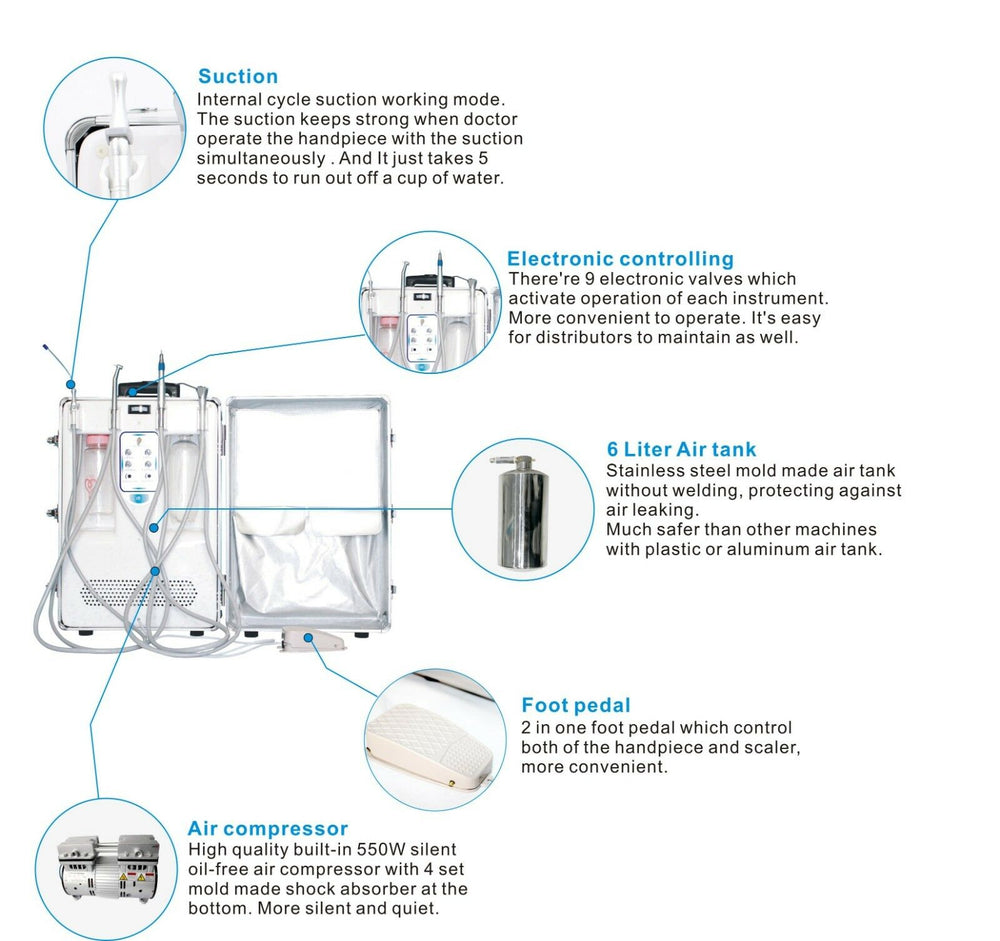 Suction
Internal cycle suction working mode. The suction keeps strong when doctor operate the handpiece with the suction simultaneously . And It just takes 5 seconds to run out off a cup of water.

Electronic controlling
There're 9 electronic valves which activate operation of each instrument. More convenient to operate. It's easy for distributors to maintain as well.

6 Liter Air tank
Stainless steel mold made air tank without welding, protecting against air leaking.
Much safer than other machines with plastic or aluminum air tank.

Foot pedal
2 in one foot pedal which control both of the handpiece and scaler, more convenient.

Air compressor
High quality built-in 550W silent oil-free air compressor with 4 set mold made shock absorber at the bottom. More silent and quiet.